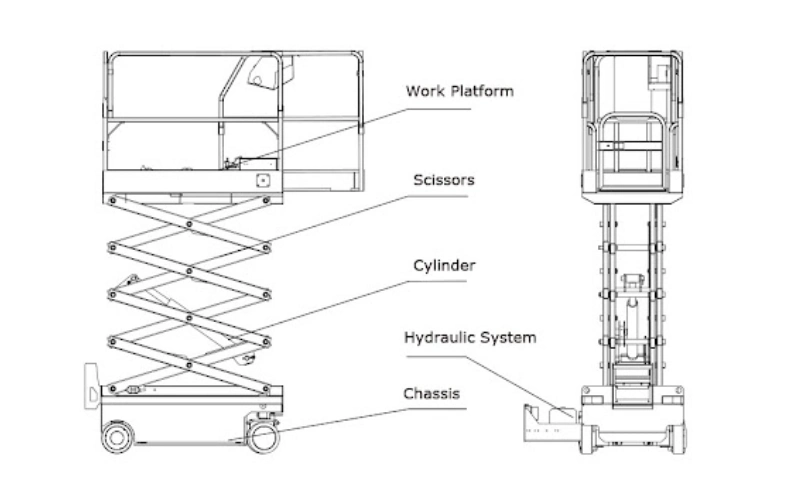 Work Platform

Scissors

Cylinder

Hydraulic System

Chassis